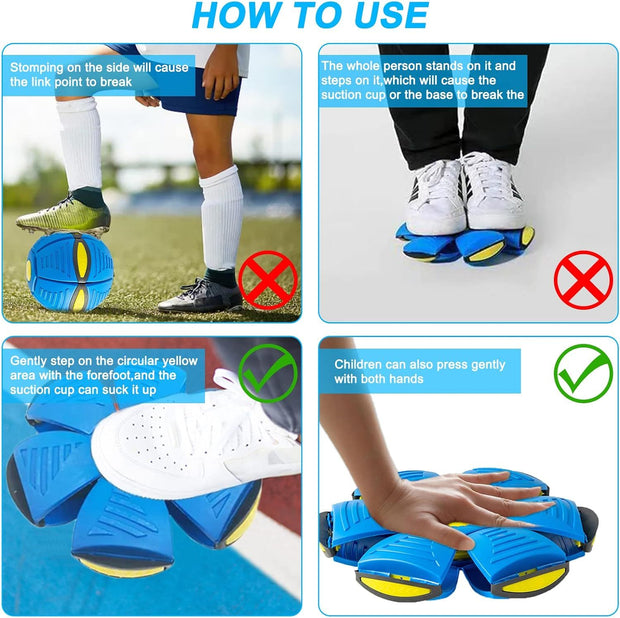 HOW TO USE

Stomping on the side will cause the link point to break

The whole person stands on it and steps on it,which will cause the suction cup or the base to break the

Gently step on the circular yellow area with the forefoot,and the suction cup can suck it up

Children can also press gently with both hands